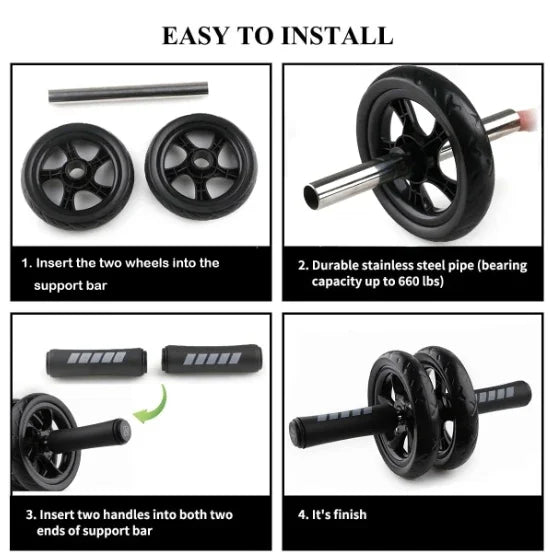 EASY TO INSTALL

1. Insert the two wheels into the support bar

2. Durable stainless steel pipe (bearing capacity up to 660 lbs)

3. Insert two handles into both two ends of support bar

4. It's finish